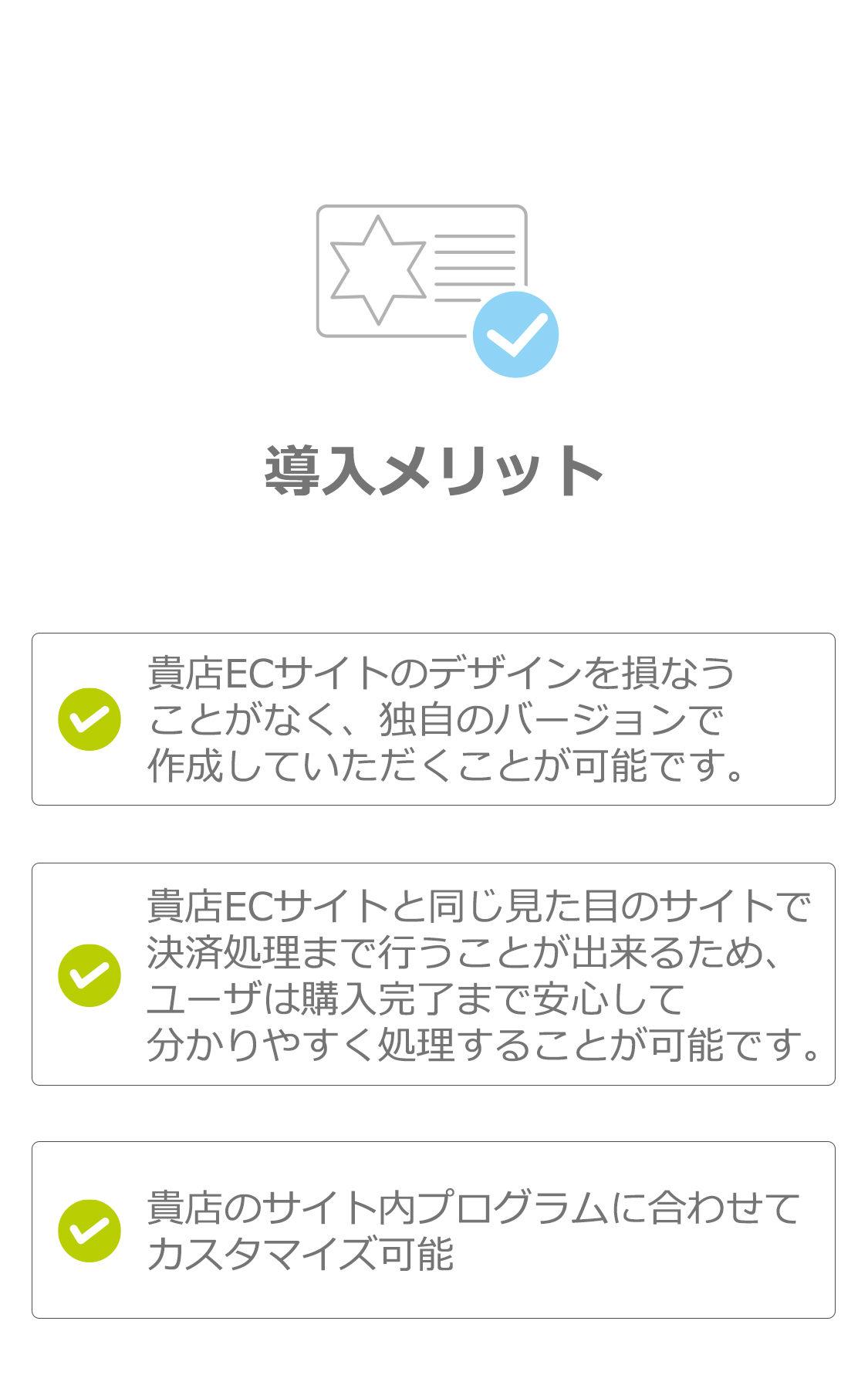 導入メリット

貴店ECサイトのデザインを損なうことがなく、独自のバージョンで作成していただくことが可能です。

貴店ECサイトと同じ見た目のサイトで決済処理まで行うことが出来るため、ユーザは購入完了まで安心して分かりやすく処理することが可能です。

貴店のサイト内プログラムに合わせてカスタマイズ可能